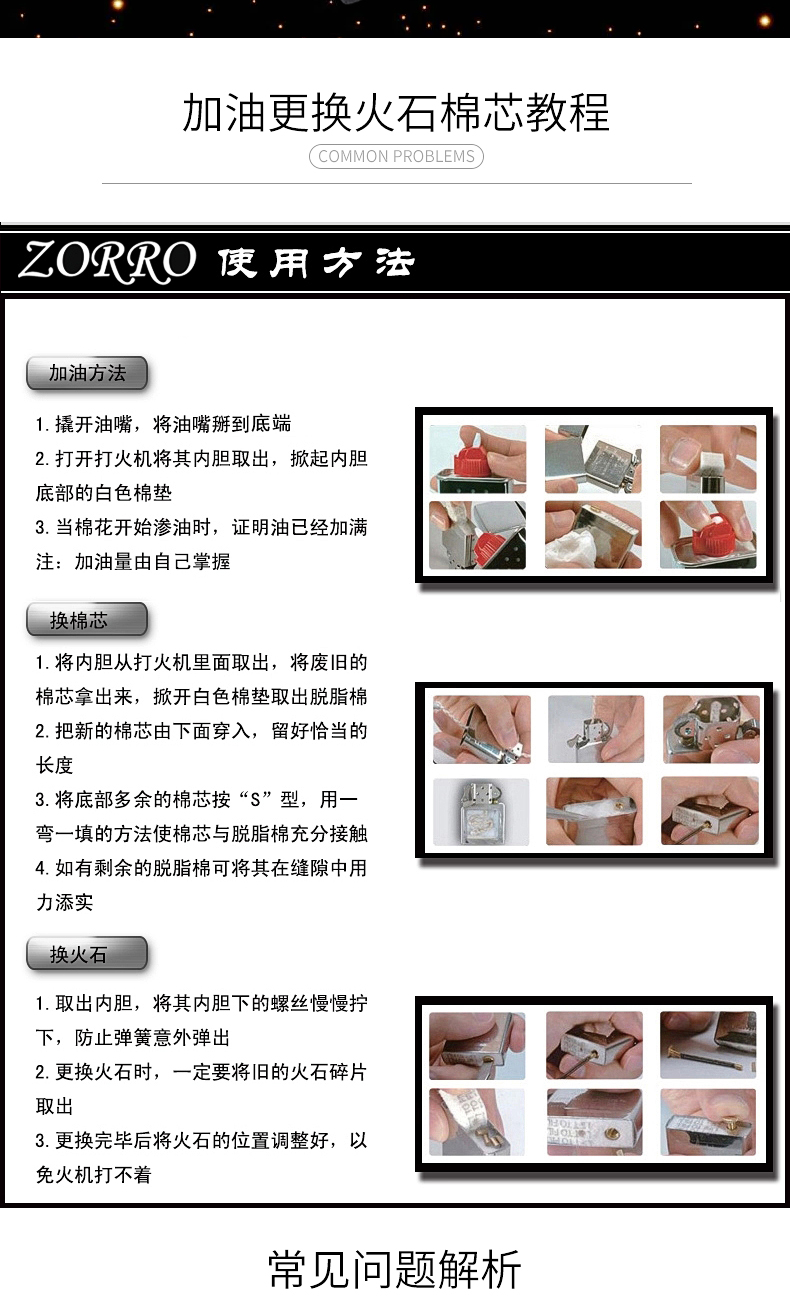 加油更换火石棉芯教程

COMMON PROBLEMS

ZORRO 使用方法

加油方法

1. 撬开油嘴，将油嘴掰到底端
2. 打开打火机将其内胆取出，掀起内胆底部的白色棉垫
3. 当棉花开始渗油时，证明油已经加满
注：加油量由自己掌握

换棉芯

1. 将内胆从打火机里面取出，将废旧的棉芯拿出来，掀开白色棉垫取出脱脂棉
2. 把新的棉芯由下面穿入，留好恰当的长度
3. 将底部多余的棉芯按“S”型，用一弯一填的方法使棉芯与脱脂棉充分接触
4. 如有剩余的脱脂棉可将其在缝隙中用力添实

换火石

1. 取出内胆，将其内胆下的螺丝慢慢拧下，防止弹簧意外弹出
2. 更换火石时，一定要将旧的火石碎片取出
3. 更换完毕后将火石的位置调整好，以免火机打不着

常见问题解析